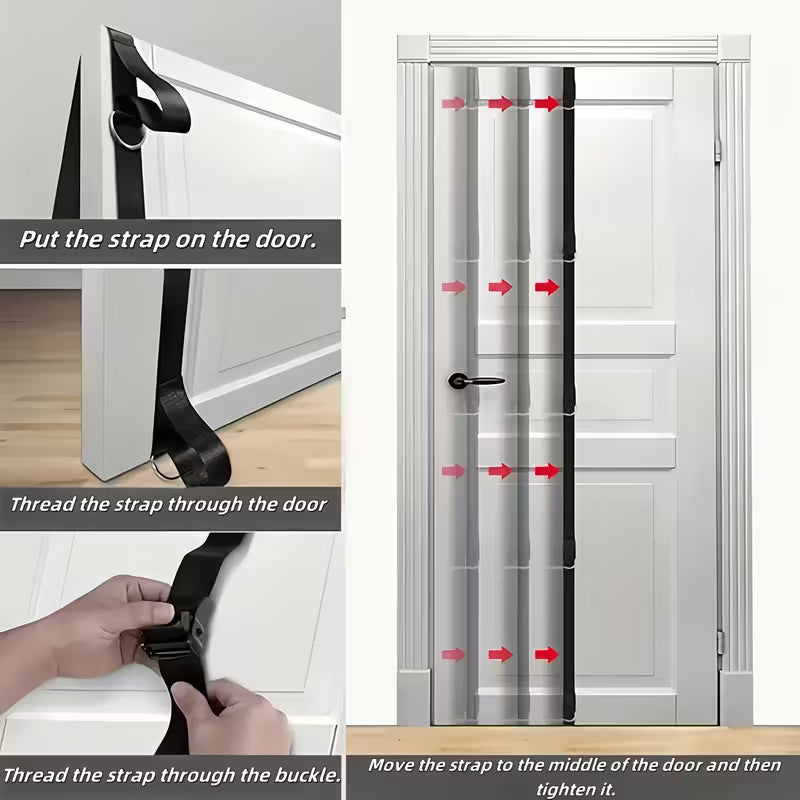 Put the strap on the door.

Thread the strap through the door

Thread the strap through the buckle.

Move the strap to the middle of the door and then tighten it.